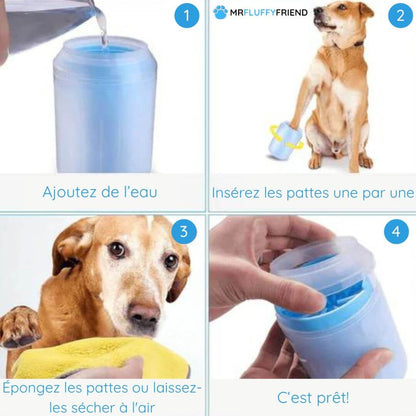 1

Ajoutez de l'eau

MRFLUFFYFRIEND

2

Insérez les pattes une par une

3

Épongez les pattes ou laissez-les sécher à l'air

4

C'est prêt!